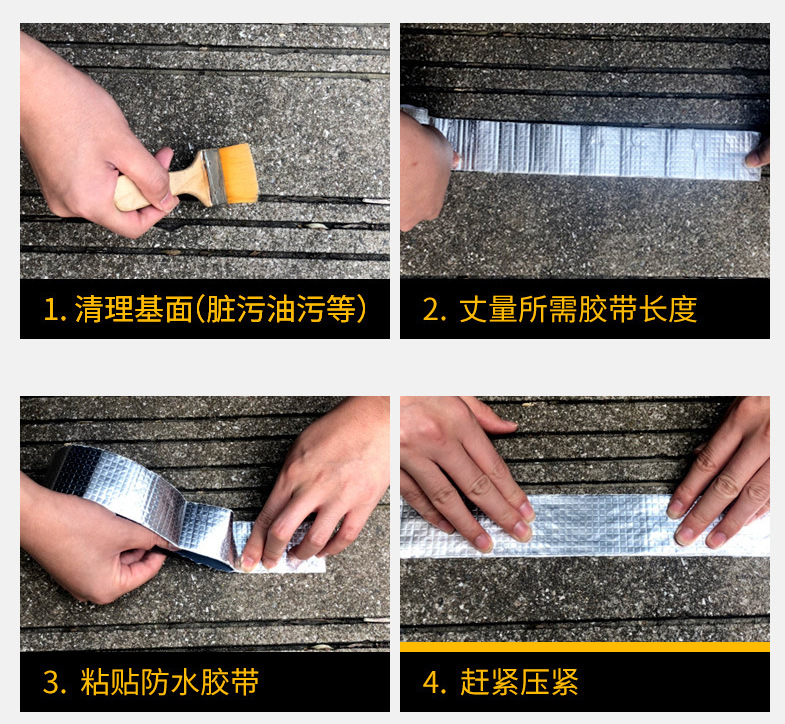 1. 清理基面(脏污油污等)

2. 丈量所需胶带长度

3. 粘贴防水胶带

4. 赶紧压紧